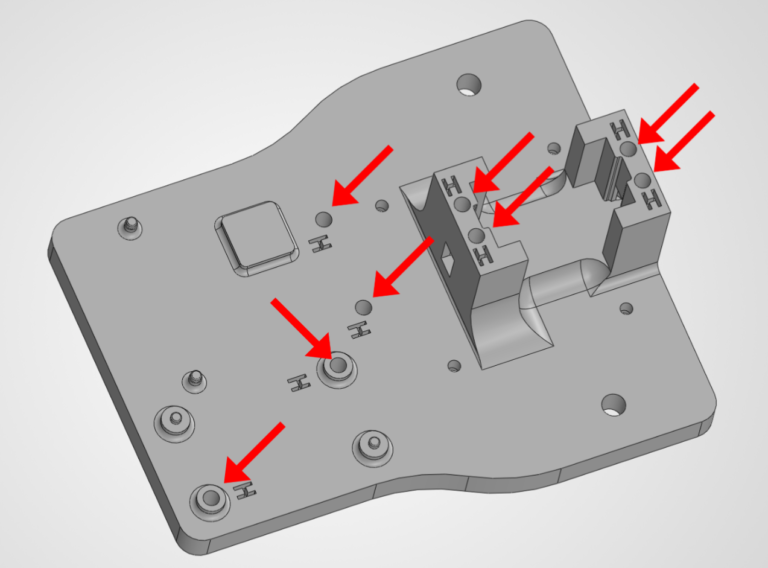 H
H
H
H
H
H
H
H